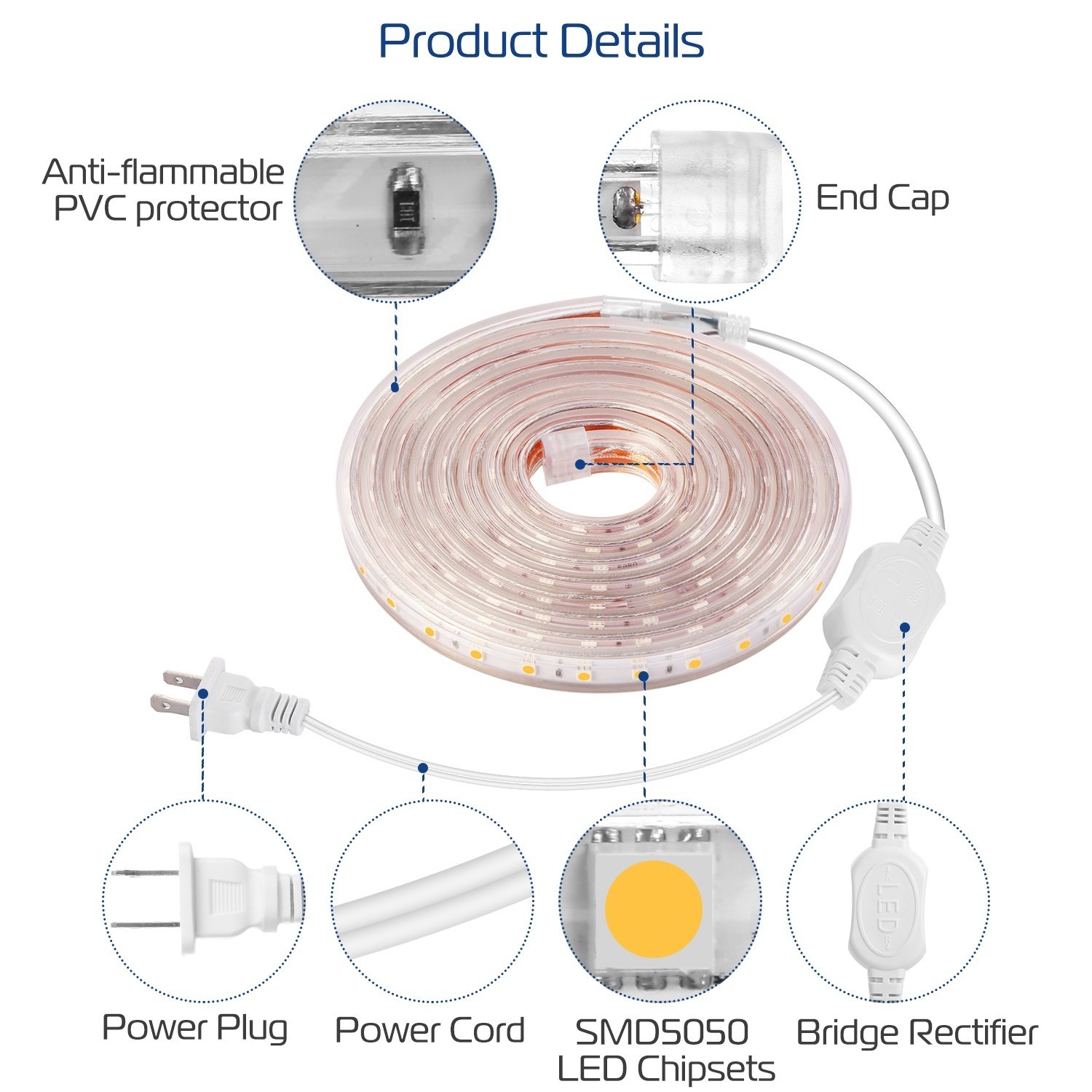 Product Details

Anti-flammable PVC protector

End Cap

LED

Power Plug

Power Cord

SMD5050 LED Chipsets

Bridge Rectifier